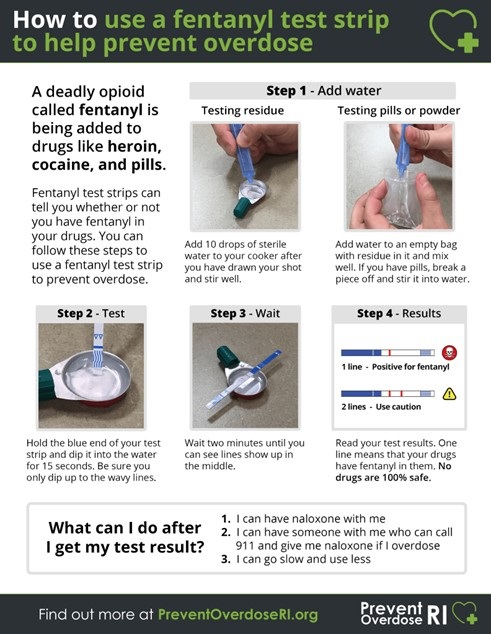 How to use a fentanyl test strip to help prevent overdose

A deadly opioid called fentanyl is being added to drugs like heroin, cocaine, and pills.

Fentanyl test strips can tell you whether or not you have fentanyl in your drugs. You can follow these steps to use a fentanyl test strip to prevent overdose.

Step 1 - Add water

Testing residue

Add 10 drops of sterile water to your cooker after you have drawn your shot and stir well.

Testing pills or powder

Add water to an empty bag with residue in it and mix well. If you have pills, break a piece off and stir it into water.

Step 2 - Test

Hold the blue end of your test strip and dip it into the water for 15 seconds. Be sure you only dip up to the wavy lines.

Step 3 - Wait

Wait two minutes until you can see lines show up in the middle.

Step 4 - Results

1 line - Positive for fentanyl

2 lines - Use caution

Read your test results. One line means that your drugs have fentanyl in them. No drugs are 100% safe.

What can I do after I get my test result?

1. I can have naloxone with me
2. I can have someone with me who can call 911 and give me naloxone if I overdose
3. I can go slow and use less

Find out more at PreventOverdoseRI.org

Prevent Overdose RI